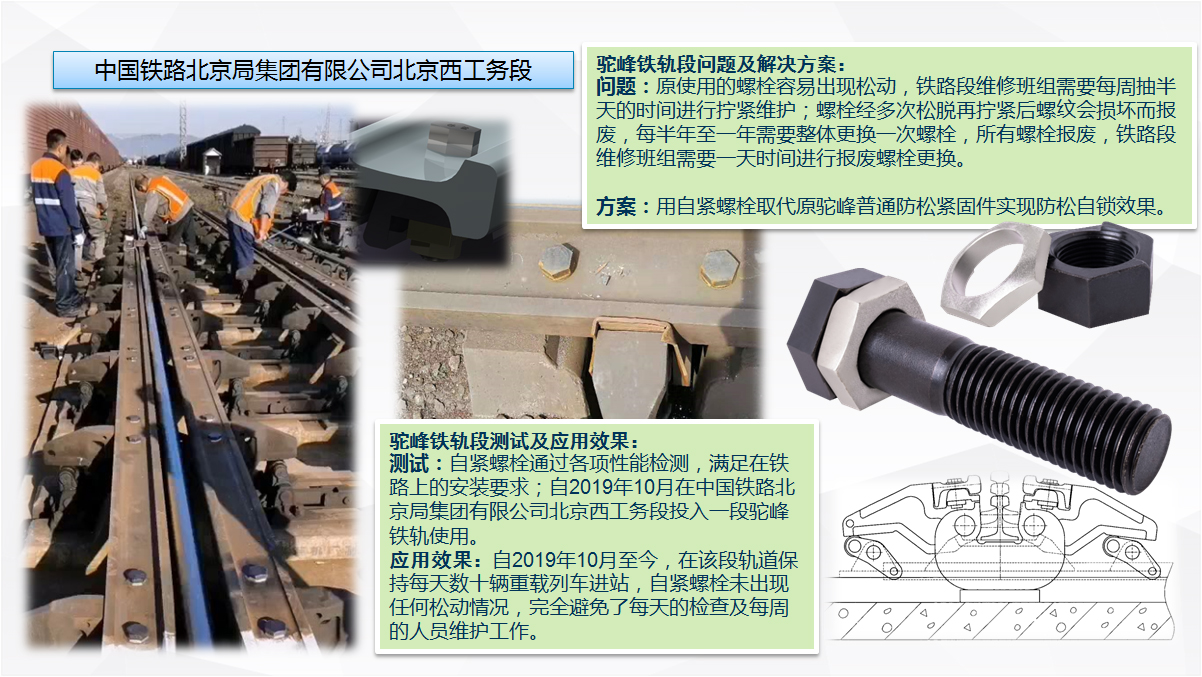 中国铁路北京局集团有限公司北京西工务段

驼峰铁轨段问题及解决方案：
问题：原使用的螺栓容易出现松动，铁路段维修班组需要每周抽半天的时间进行拧紧维护；螺栓经多次松脱再拧紧后螺纹会损坏而报废，每半年至一年需要整体更换一次螺栓，所有螺栓报废，铁路段维修班组需要一天时间进行报废螺栓更换。

方案：用自紧螺栓取代原驼峰普通防松紧固件实现防松自锁效果。

驼峰铁轨段测试及应用效果：
测试：自紧螺栓通过各项性能检测，满足在铁路上的安装要求；自2019年10月在中国铁路北京局集团有限公司北京西工务段投入一段驼峰铁轨使用。
应用效果：自2019年10月至今，在该段轨道保持每天数十辆重载列车进站，自紧螺栓未出现任何松动情况，完全避免了每天的检查及每周的人员维护工作。