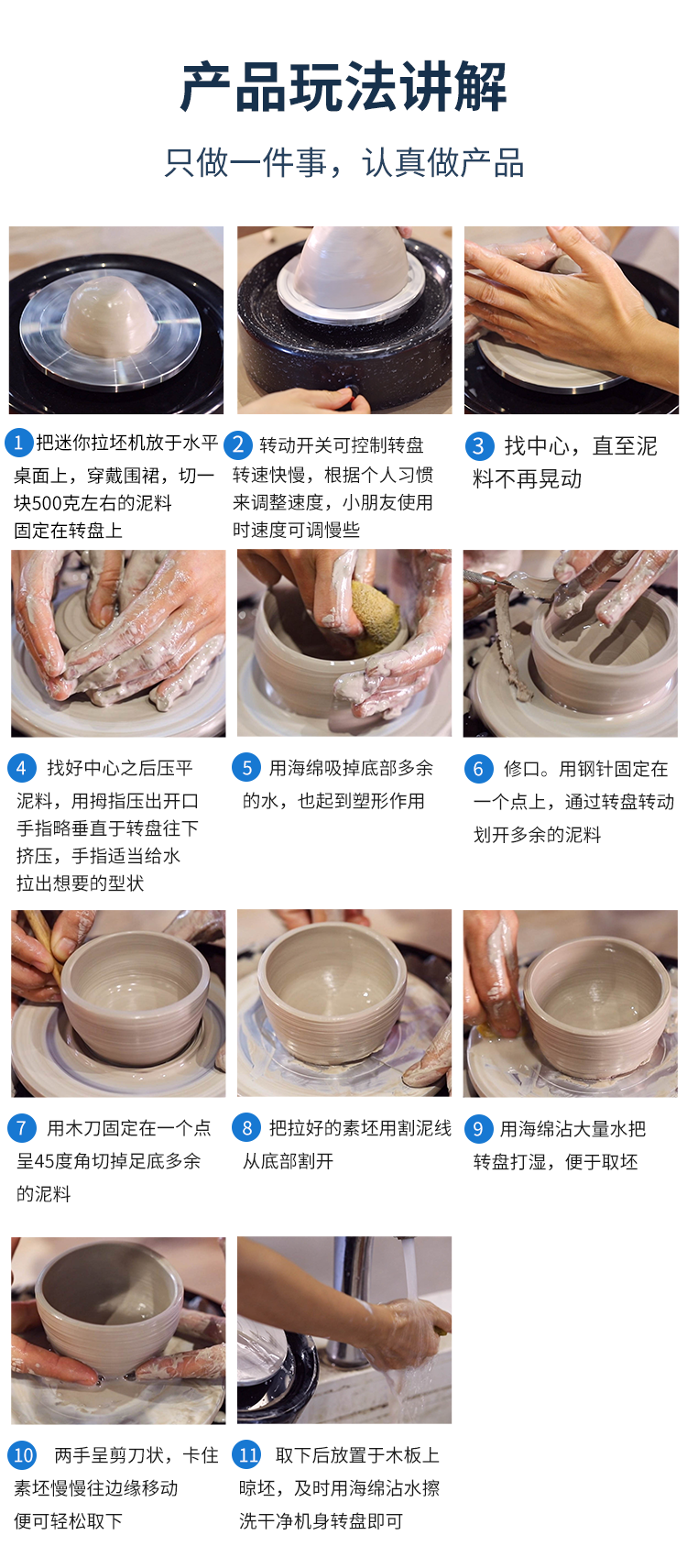 产品玩法讲解

只做一件事，认真做产品

1 把迷你拉坯机放于水平桌面上，穿戴围裙，切一块500克左右的泥料固定在转盘上

2 转动开关可控制转盘转速快慢，根据个人习惯来调整速度，小朋友使用时速度可调慢些

3 找中心，直至泥料不再晃动

4 找好中心之后压平泥料，用拇指压出开口手指略垂直于转盘往下挤压，手指适当给水拉出想要的型状

5 用海绵吸掉底部多余的水，也起到塑形作用

6 修口。用钢针固定在一个点上，通过转盘转动划开多余的泥料

7 用木刀固定在一个点呈45度角切掉足底多余的泥料

8 把拉好的素坯用割泥线从底部割开

9 用海绵沾大量水把转盘打湿，便于取坯

10 两手呈剪刀状，卡住素坯慢慢往边缘移动便可轻松取下

11 取下后放置于木板上晾坯，及时用海绵沾水擦洗干净机身转盘即可