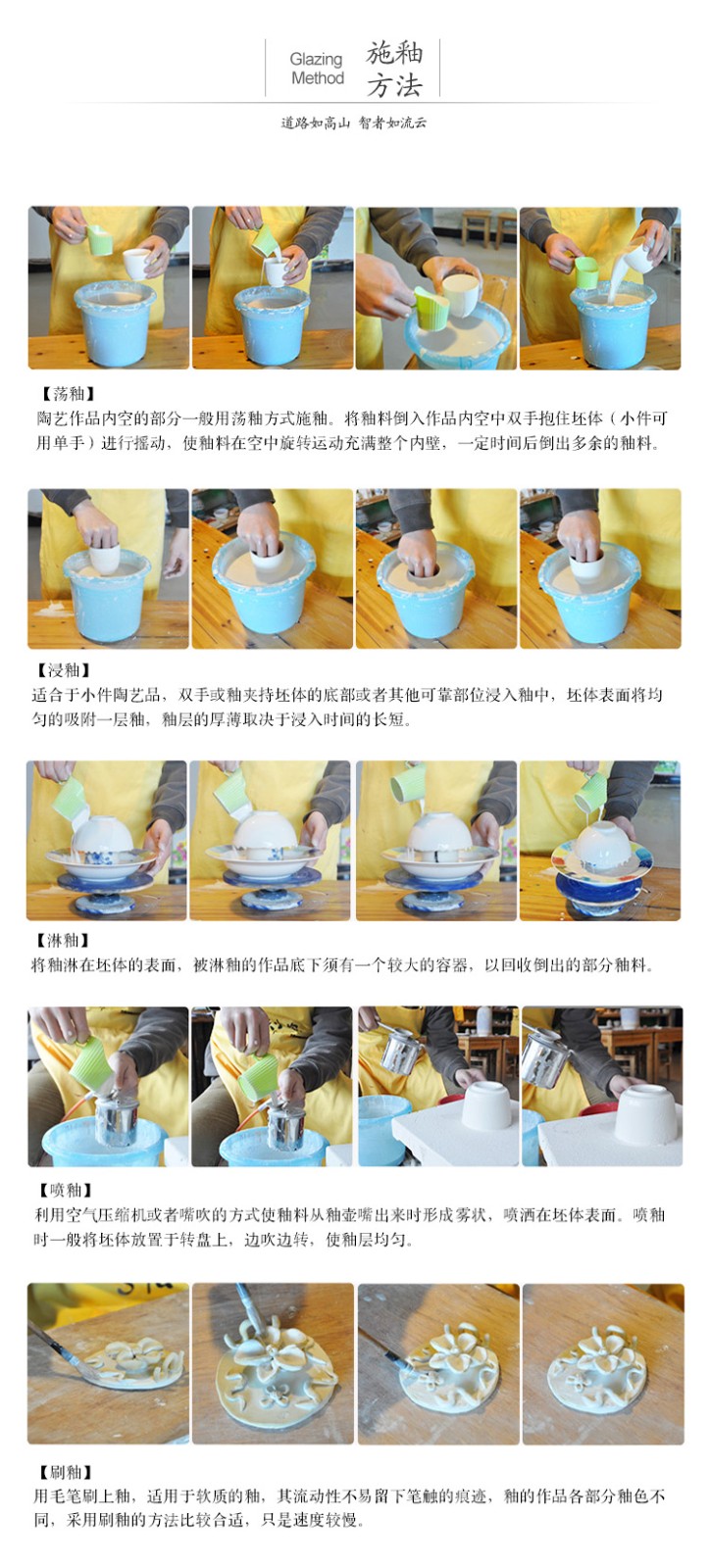 Glazing Method 施釉方法

道路如高山 智者如流云

【荡釉】
陶艺作品内空的部分一般用荡釉方式施釉。将釉料倒入作品内空中双手抱住坯体（小件可用单手）进行摇动，使釉料在空中旋转运动充满整个内壁，一定时间后倒出多余的釉料。

【浸釉】
适合于小件陶艺品，双手或釉夹持坯体的底部或者其他可靠部位浸入釉中，坯体表面将均匀的吸附一层釉，釉层的厚薄取决于浸入时间的长短。

【淋釉】
将釉淋在坯体的表面，被淋釉的作品底下须有一个较大的容器，以回收倒出的部分釉料。

【喷釉】
利用空气压缩机或者嘴吹的方式使釉料从釉壶嘴出来时形成雾状，喷洒在坯体表面。喷釉时一般将坯体放置于转盘上，边吹边转，使釉层均匀。

【刷釉】
用毛笔刷上釉，适用于软质的釉，其流动性不易留下笔触的痕迹，釉的作品各部分釉色不同，采用刷釉的方法比较合适，只是速度较慢。