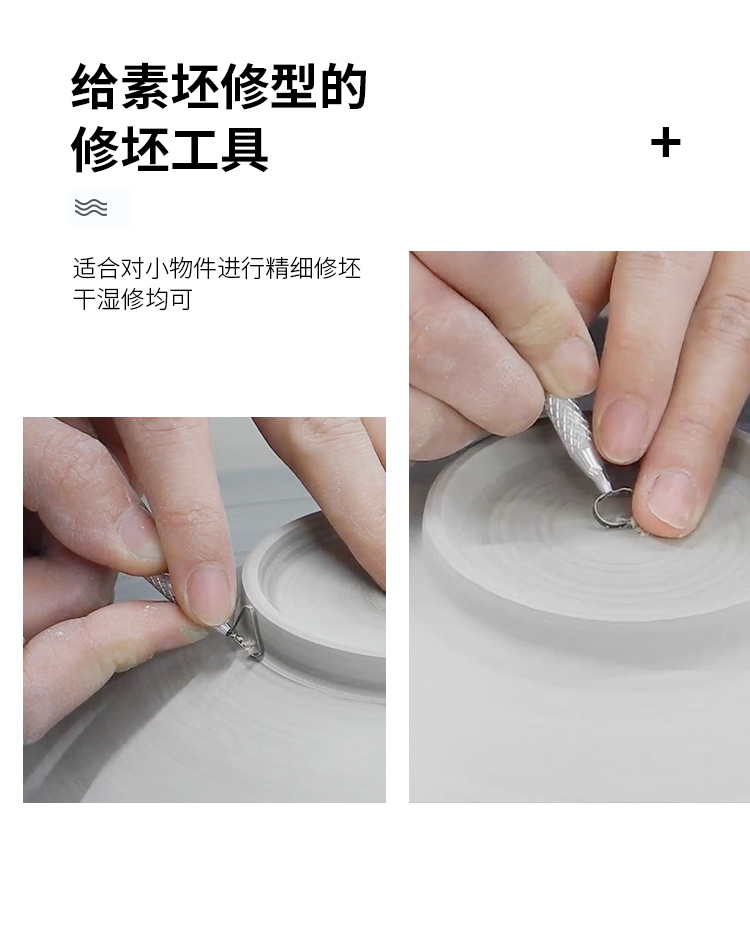 给素坯修型的
修坯工具

+

适合对小物件进行精细修坯
干湿修均可