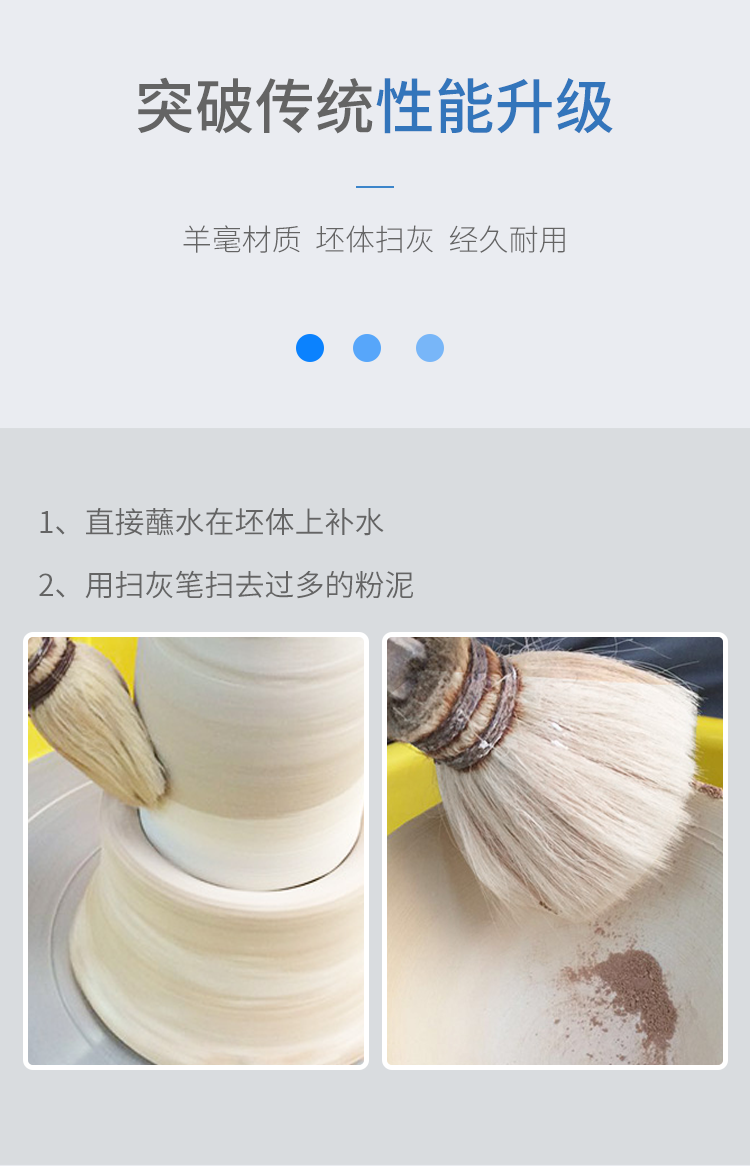 突破传统性能升级

羊毫材质 坯体扫灰 经久耐用

1、直接蘸水在坯体上补水

2、用扫灰笔扫去过多的粉泥