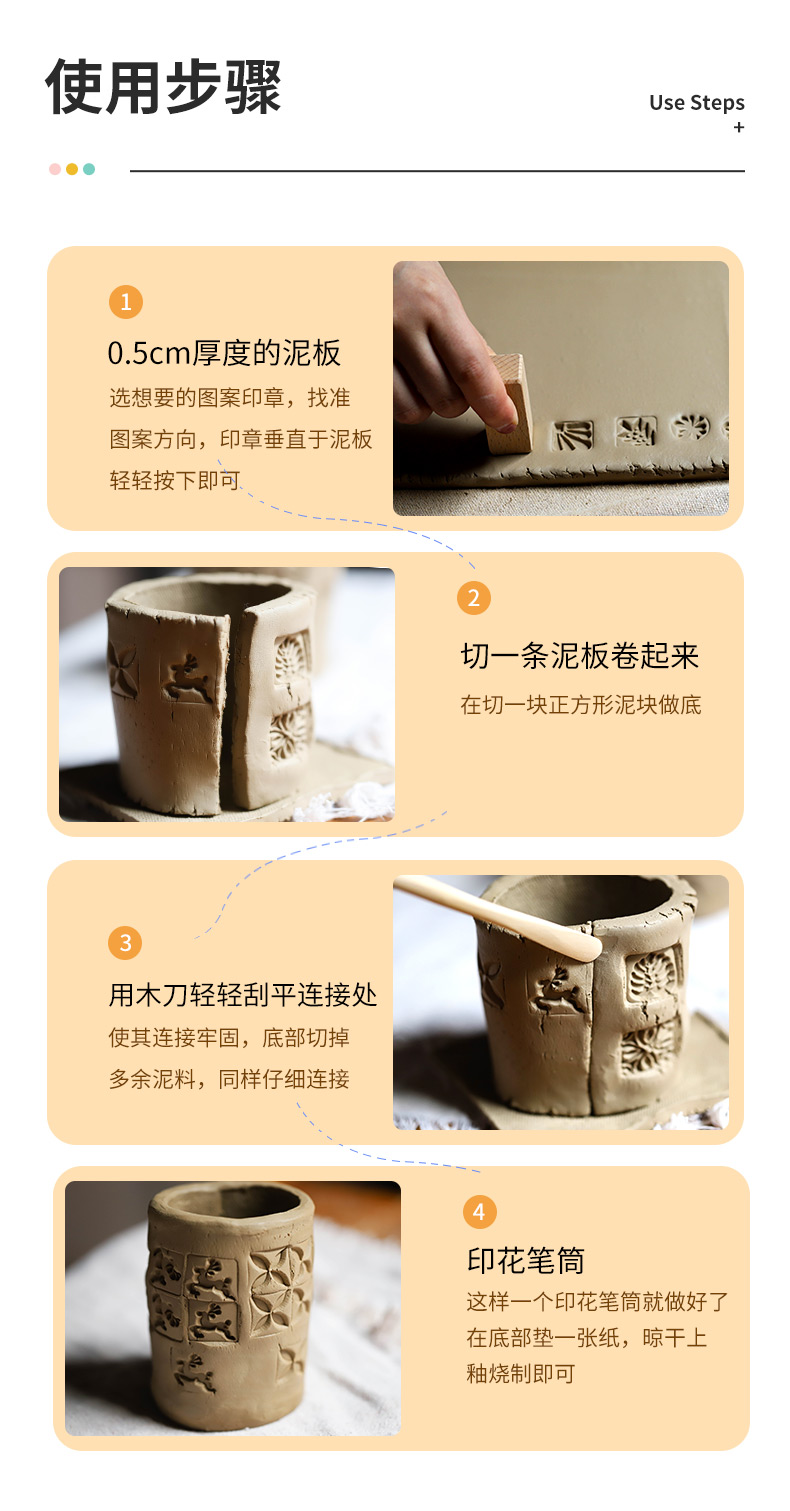 使用步骤

Use Steps
+

1

0.5cm厚度的泥板

选想要的图案印章，找准图案方向，印章垂直于泥板轻轻按下即可

2

切一条泥板卷起来

在切一块正方形泥块做底

3

用木刀轻轻刮平连接处

使其连接牢固，底部切掉多余泥料，同样仔细连接

4

印花笔筒

这样一个印花笔筒就做好了在底部垫一张纸，晾干上釉烧制即可