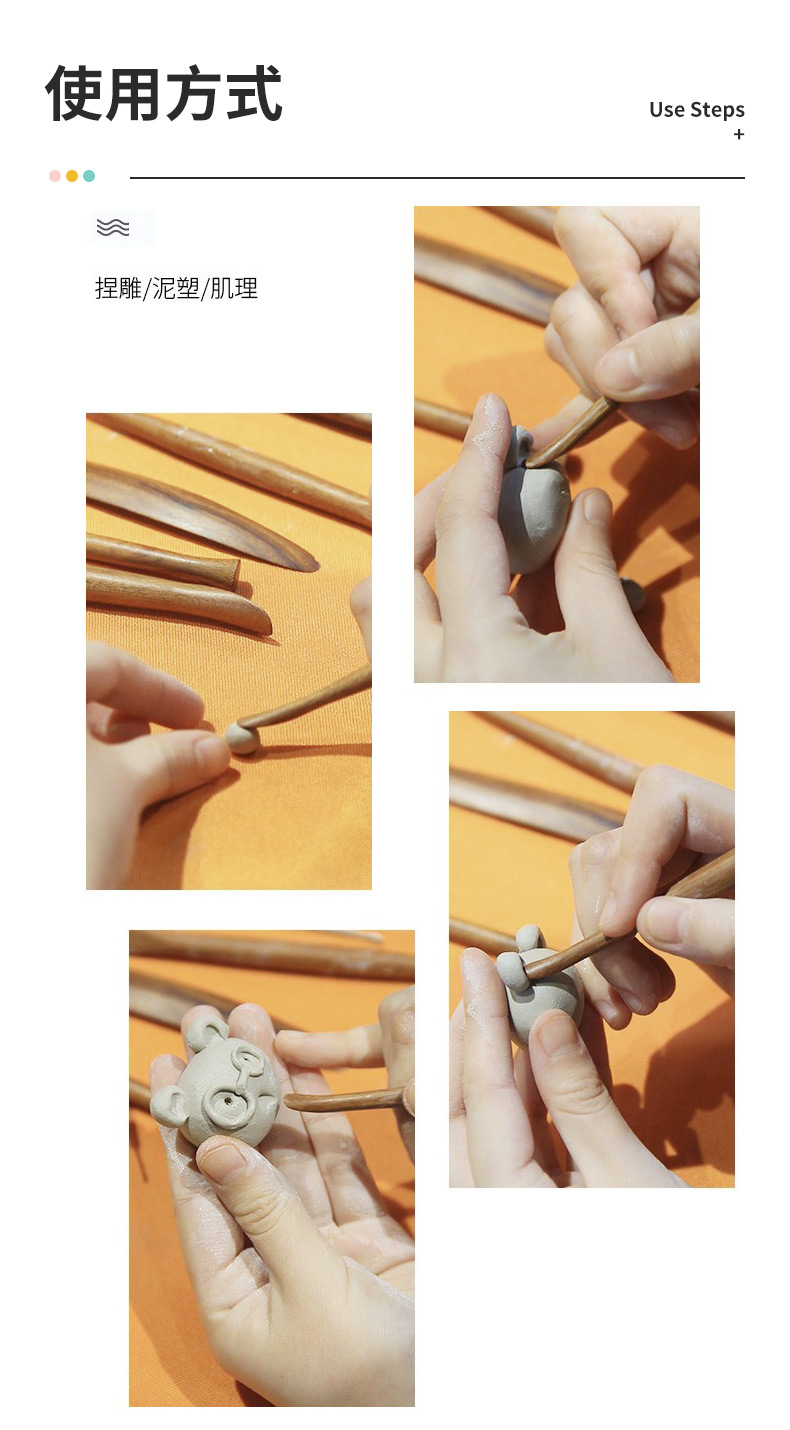 使用方式

Use Steps
+

捏雕/泥塑/肌理