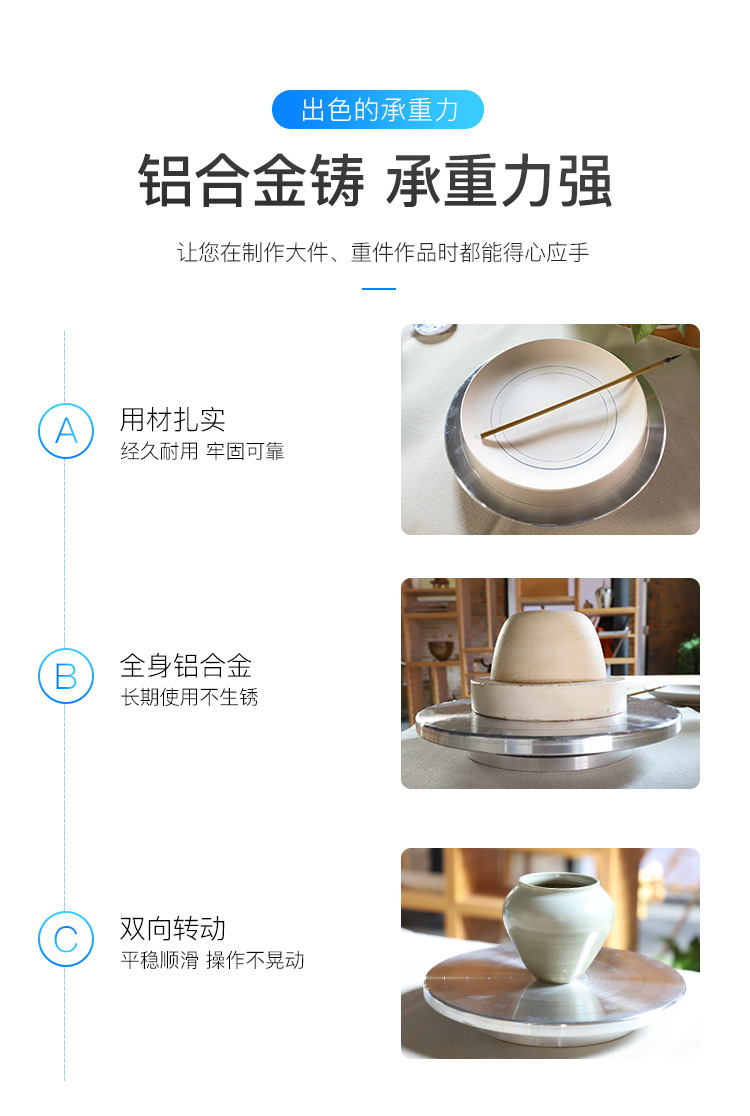 出色的承重力

铝合金铸 承重力强

让您在制作大件、重件作品时都能得心应手

A
用材扎实
经久耐用 牢固可靠

B
全身铝合金
长期使用不生锈

C
双向转动
平稳顺滑 操作不晃动