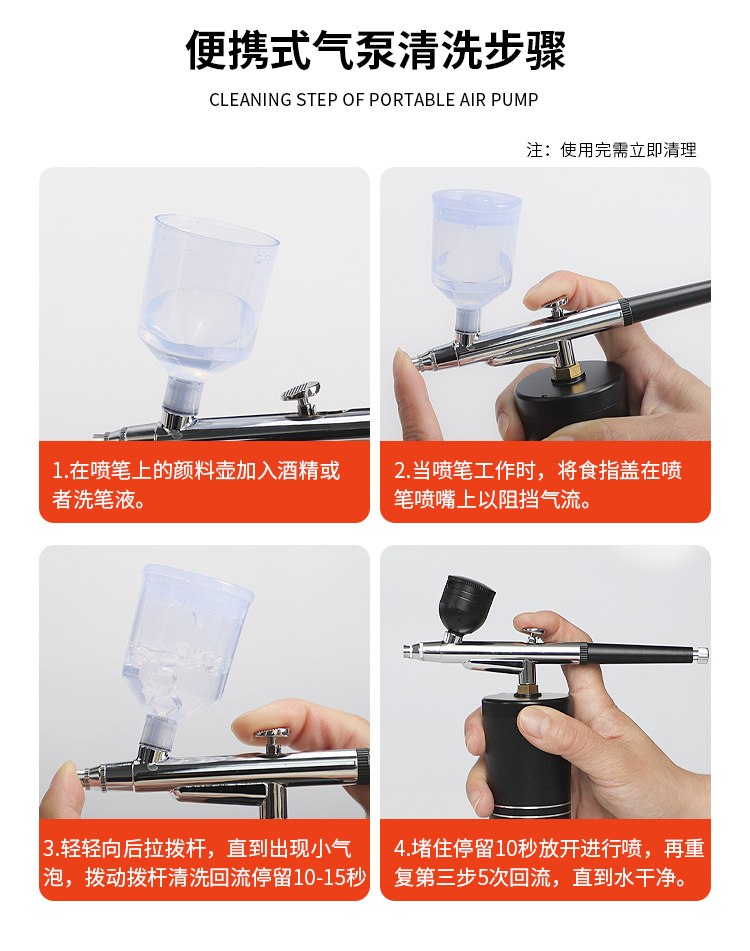 便携式气泵清洗步骤

CLEANING STEP OF PORTABLE AIR PUMP

注：使用完需立即清理

1.在喷笔上的颜料壶加入酒精或者洗笔液。

2.当喷笔工作时，将食指盖在喷笔喷嘴上以阻挡气流。

3.轻轻向后拉拨杆，直到出现小气泡，拨动拨杆清洗回流停留10-15秒

4.堵住停留10秒放开进行喷，再重复第三步5次回流，直到水干净。