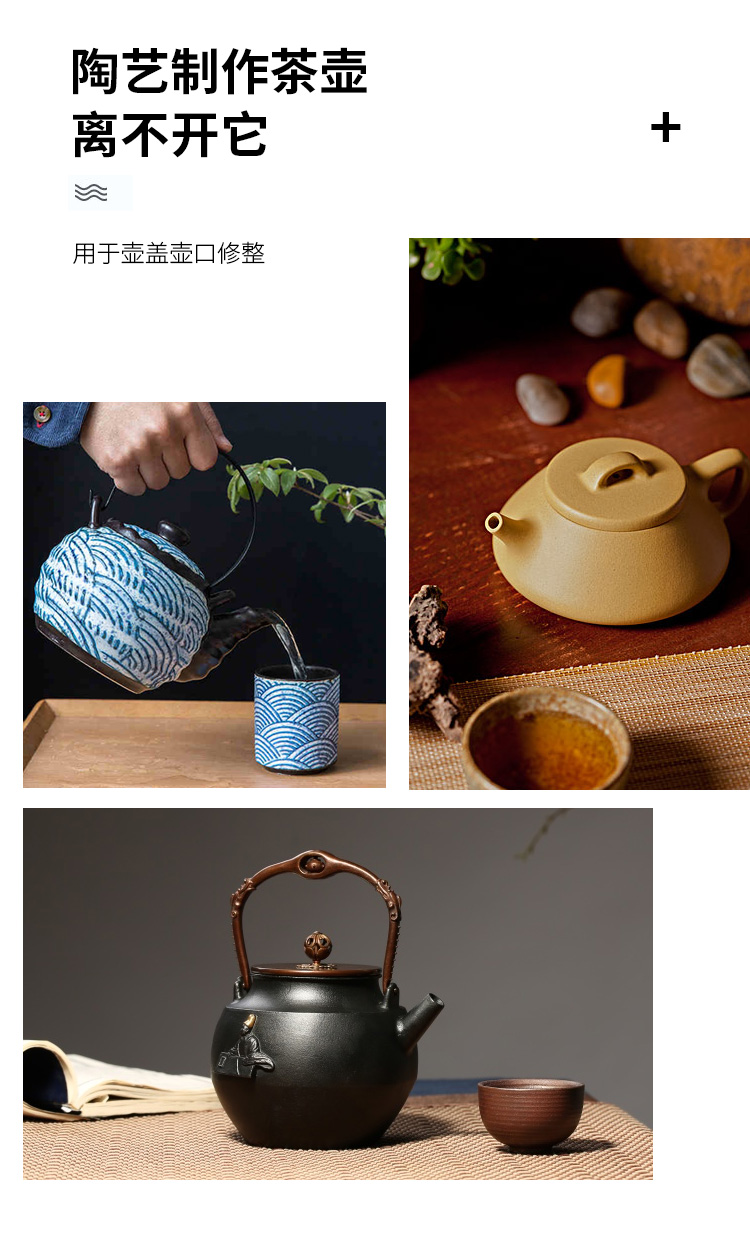 陶艺制作茶壶
离不开它

+

用于壶盖壶口修整