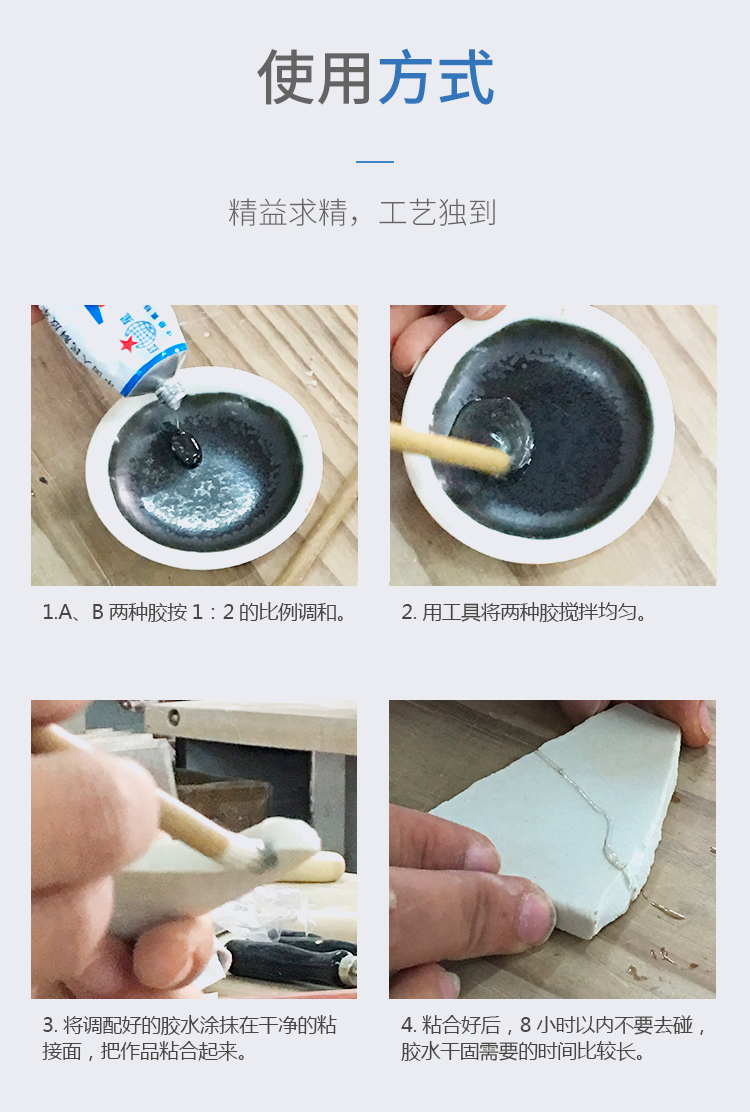 使用方式

精益求精，工艺独到

1.A、B 两种胶按 1：2 的比例调和。

2. 用工具将两种胶搅拌均匀。

3. 将调配好的胶水涂抹在干净的粘接面，把作品粘合起来。

4. 粘合好后，8 小时以内不要去碰，胶水干固需要的时间比较长。