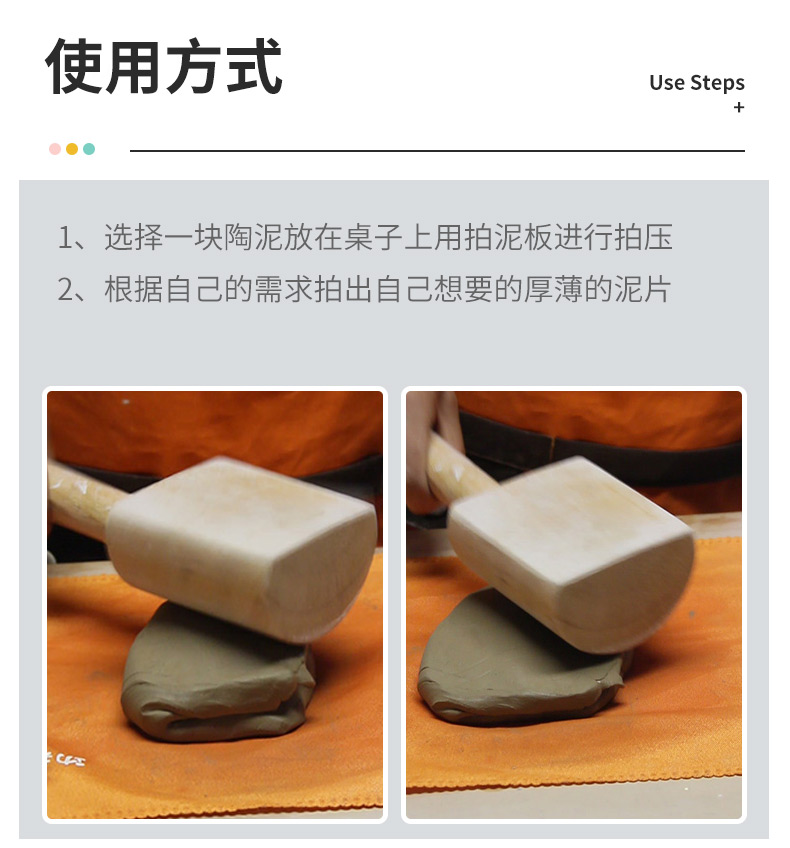 使用方式

Use Steps
+

1、选择一块陶泥放在桌子上用拍泥板进行拍压
2、根据自己的需求拍出自己想要的厚薄的泥片